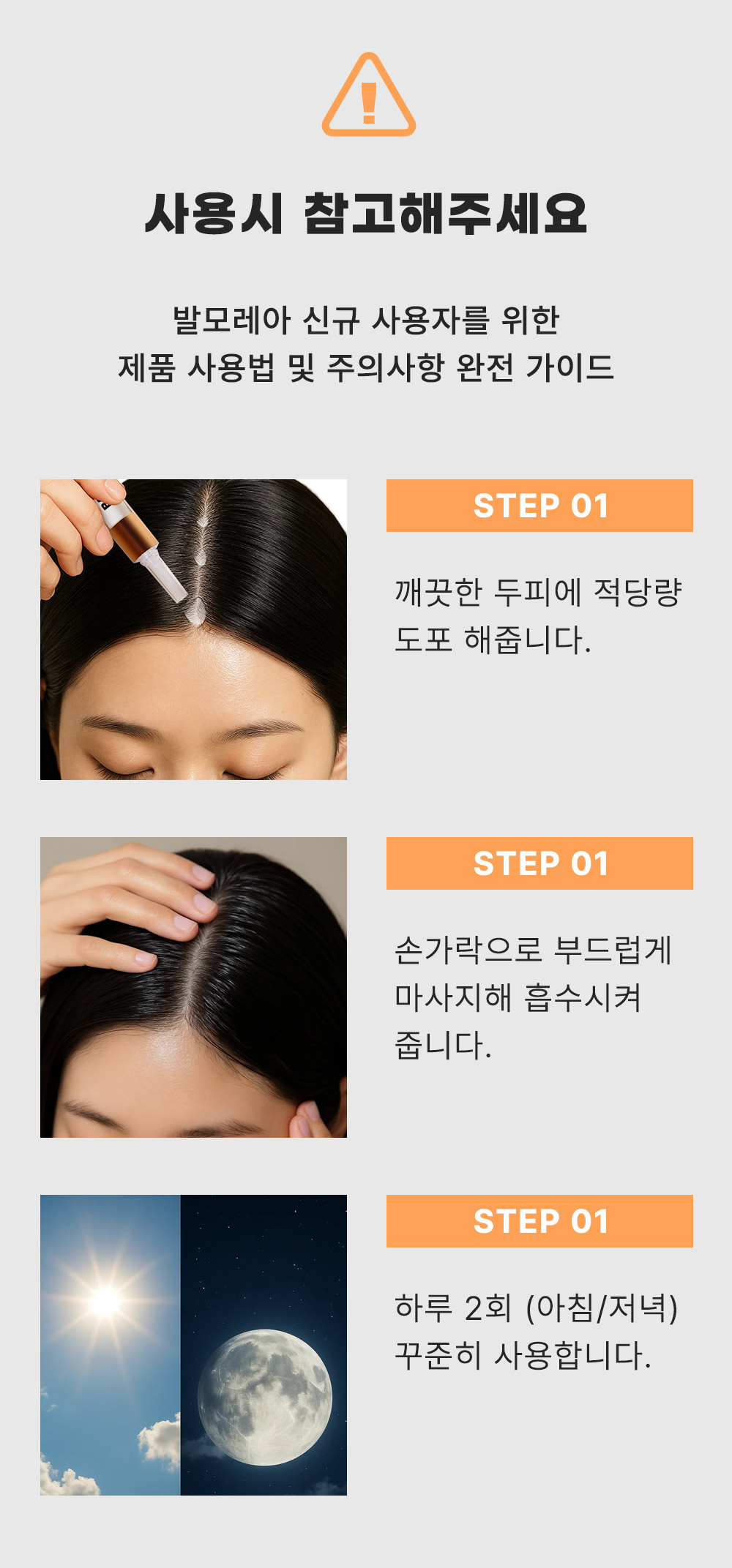 사용시 참고해주세요

발모레아 신규 사용자를 위한
제품 사용법 및 주의사항 완전 가이드

STEP 01

깨끗한 두피에 적당량 도포 해줍니다.

STEP 01

손가락으로 부드럽게 마사지해 흡수시켜 줍니다.

STEP 01

하루 2회 (아침/저녁) 꾸준히 사용합니다.